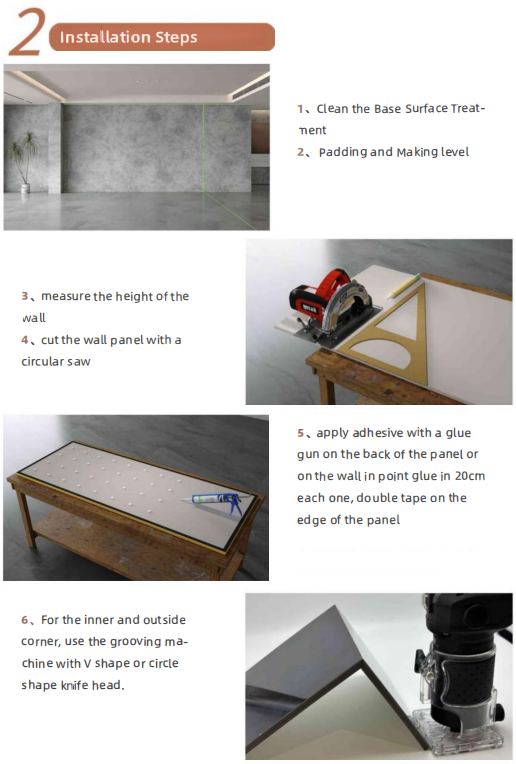 2 Installation Steps

1、Clean the Base Surface Treatment
2、Padding and Making level

3、measure the height of the wall
4、cut the wall panel with a circular saw

5、apply adhesive with a glue gun on the back of the panel or on the wall in point glue in 20cm each one, double tape on the edge of the panel

6、For the inner and outside corner, use the grooving machine with V shape or circle shape knife head.